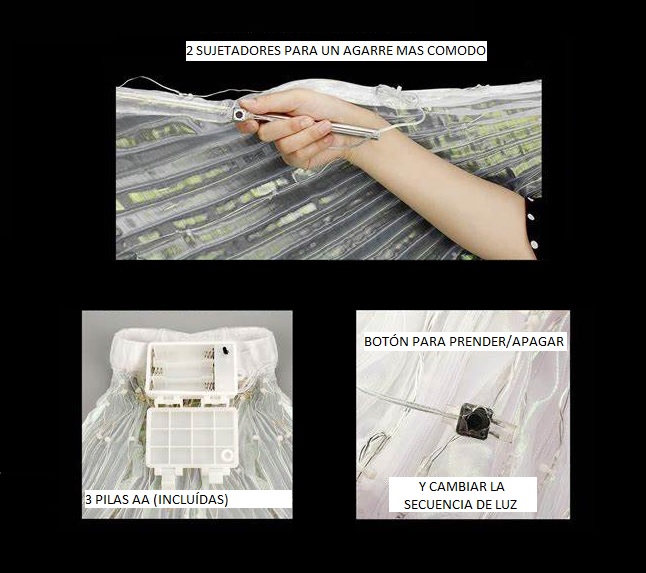 2 SUJETADORES PARA UN AGARRE MAS COMODO

3 PILAS AA (INCLUÍDAS)

BOTÓN PARA PRENDER/APAGAR

Y CAMBIAR LA SECUENCIA DE LUZ